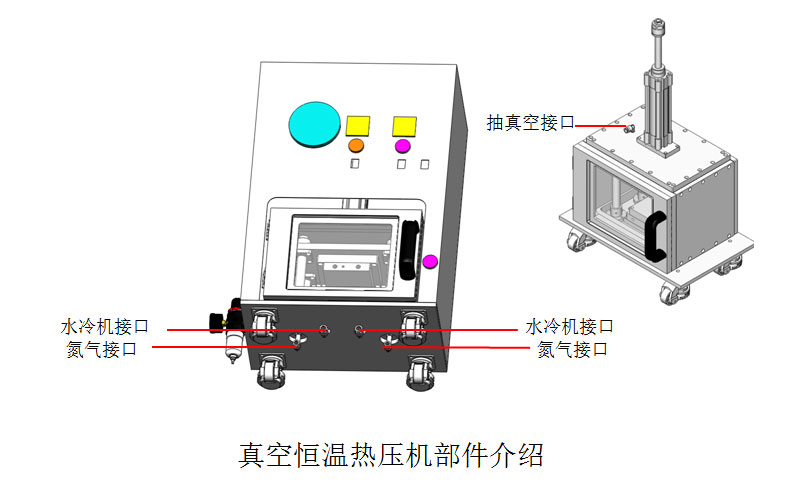 抽真空接口

水冷机接口
氮气接口

水冷机接口
氮气接口

真空恒温热压机部件介绍